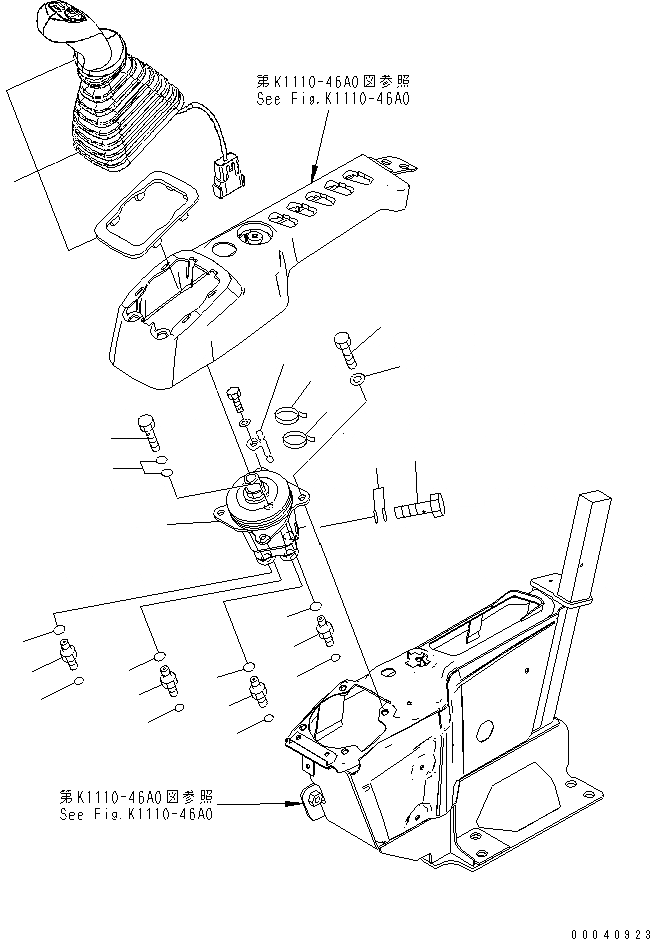 第K1110-46A0図参照
See Fig.K1110-46A0

第K1110-46A0図参照
See Fig.K1110-46A0

00040923