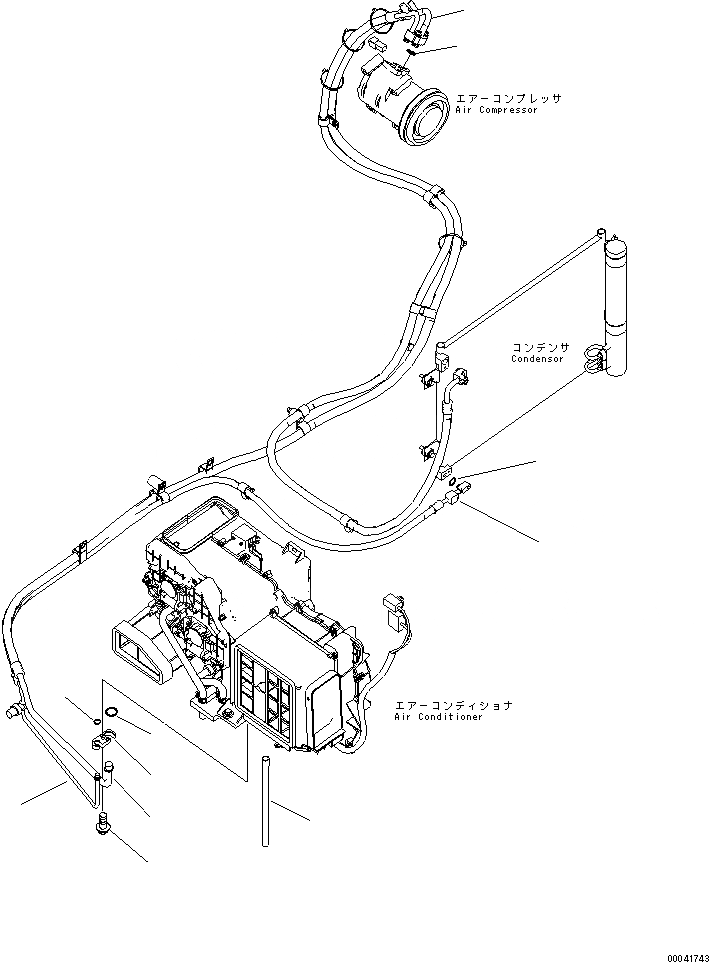 エアーコンプレッサ
Air Compressor

コンデンサ
Condensor

エアーコンディショナ
Air Conditioner

00041743