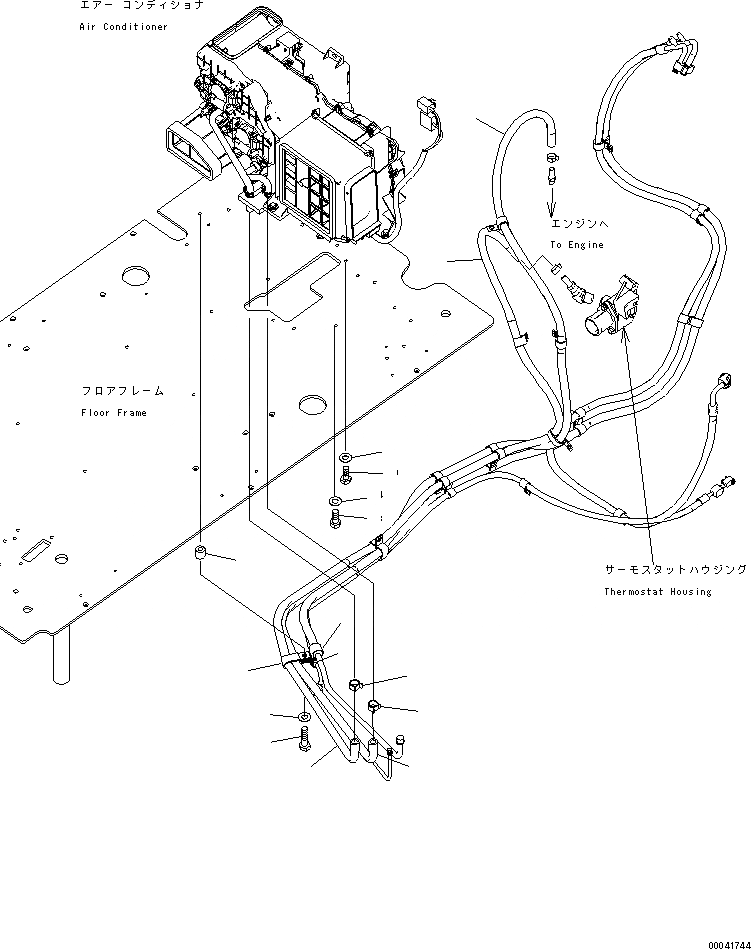 エアー コンディショナ
Air Conditioner

エンジンへ
To Engine

フロアフレーム
Floor Frame

サーモスタットハウジング
Thermostat Housing

00041744