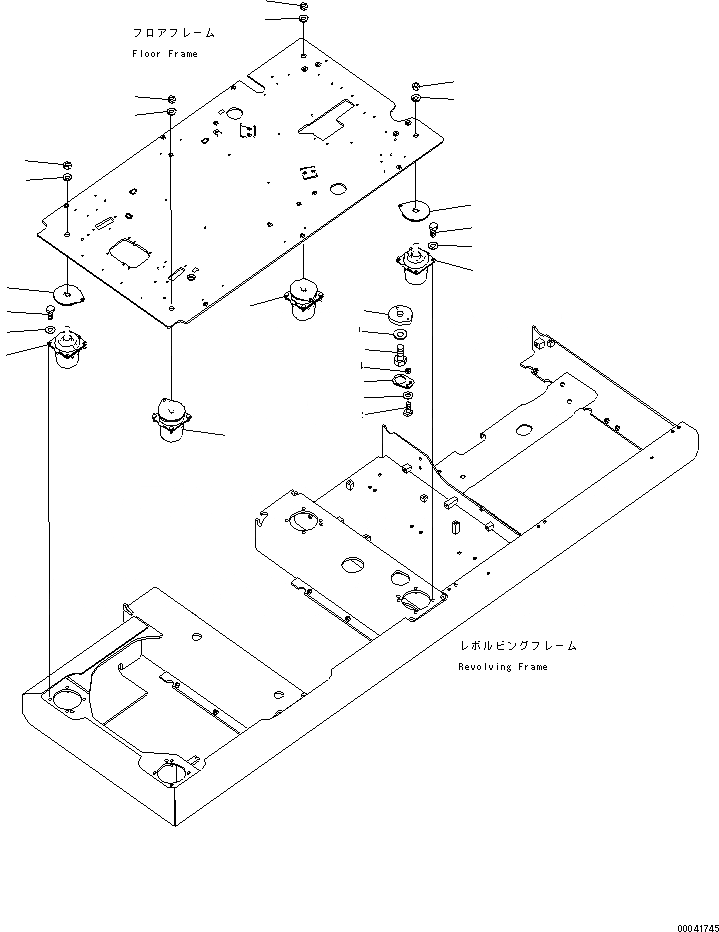 フロアフレーム
Floor Frame

レボルビングフレーム
Revolving Frame

00041745