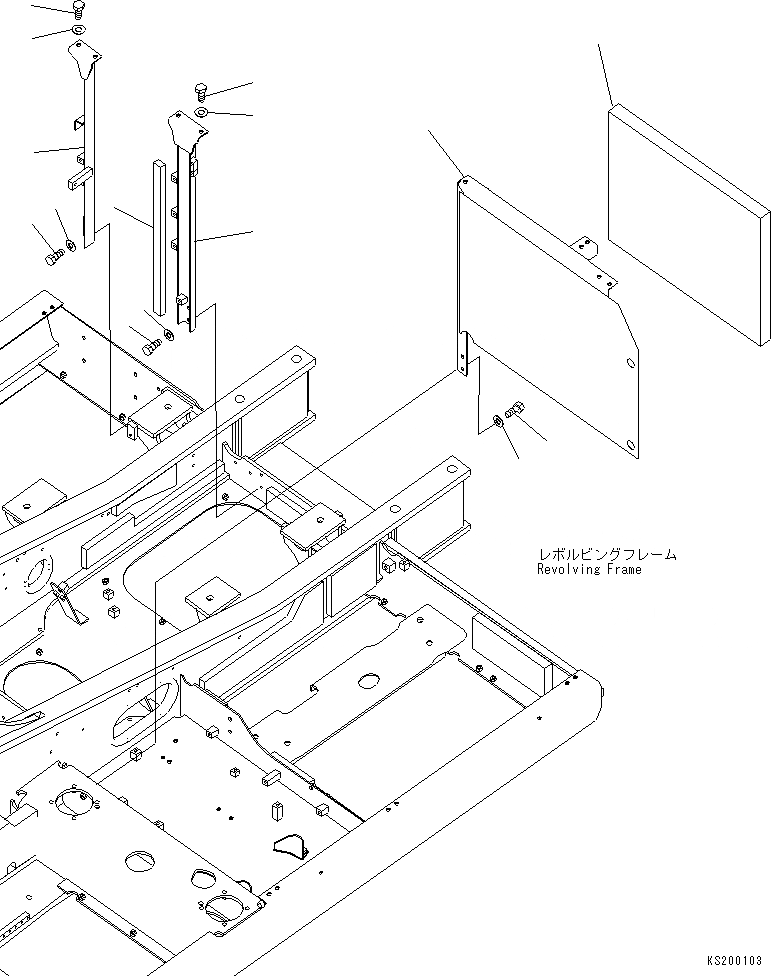 レボルビングフレーム
Revolving Frame

KS200103