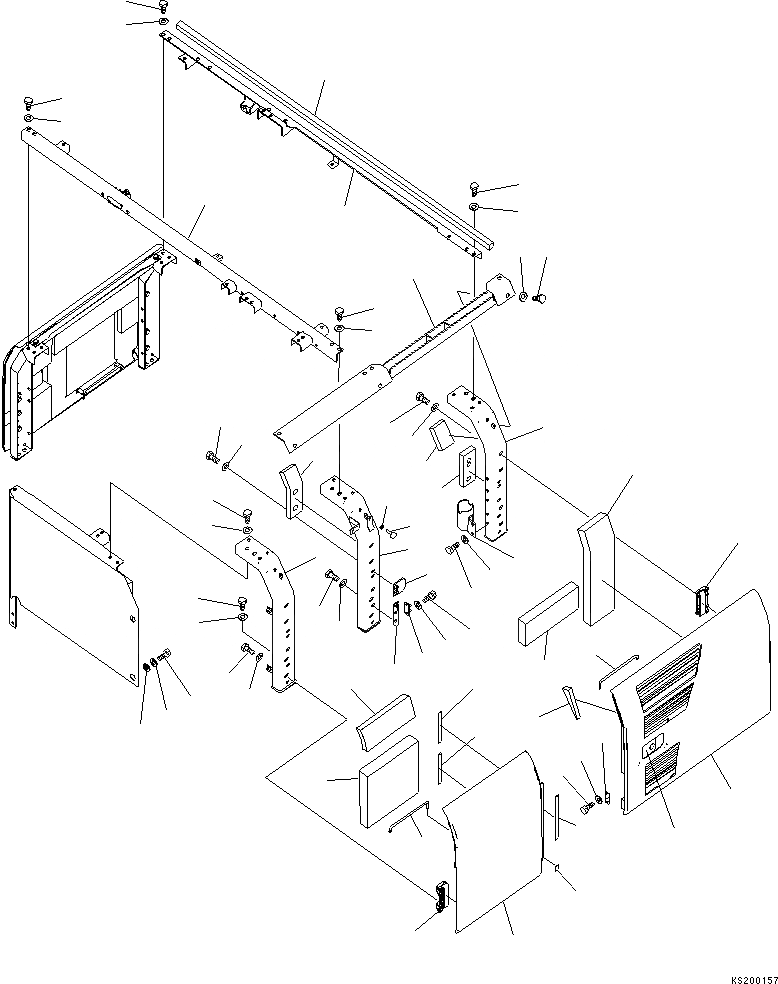 KS200157