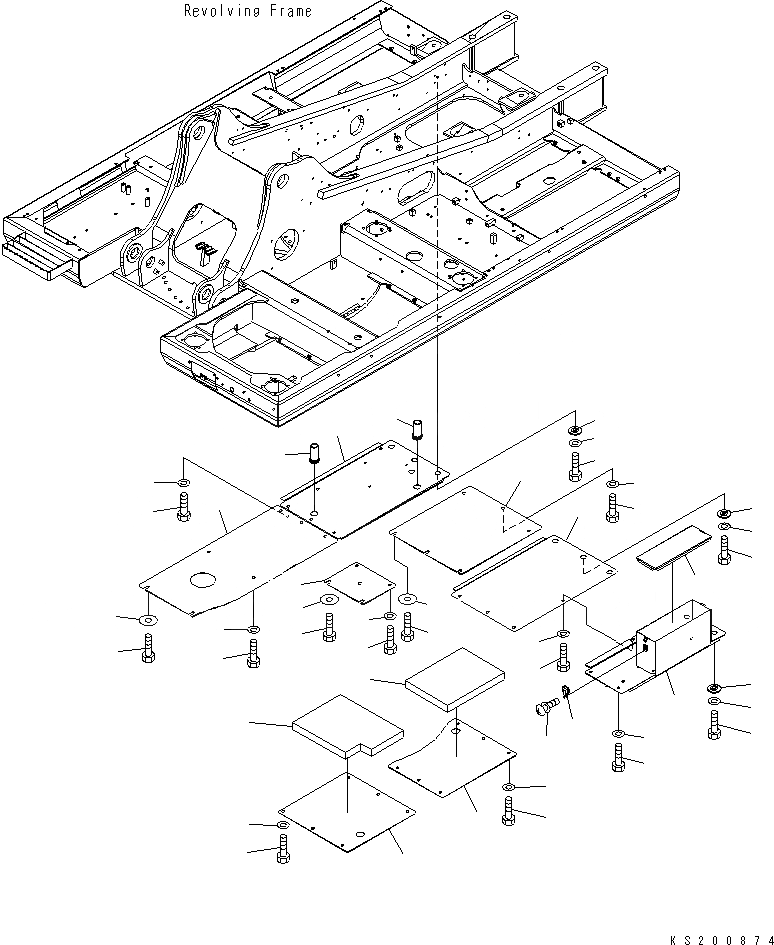 Revolving Frame

KS200874