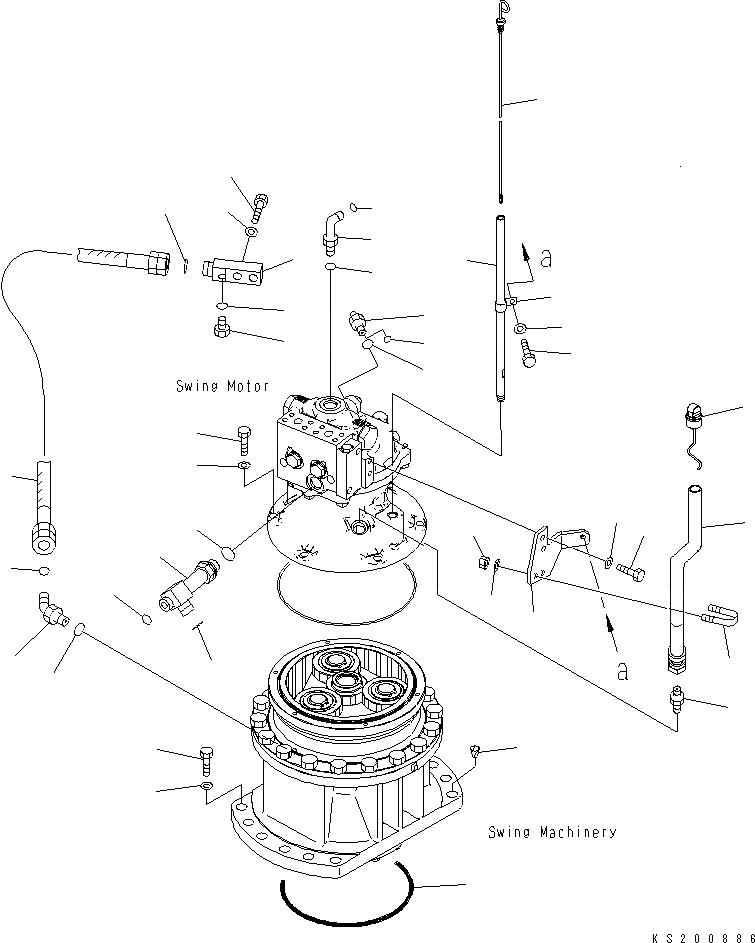 a

Swing Motor

a

Swing Machinery

KS200886