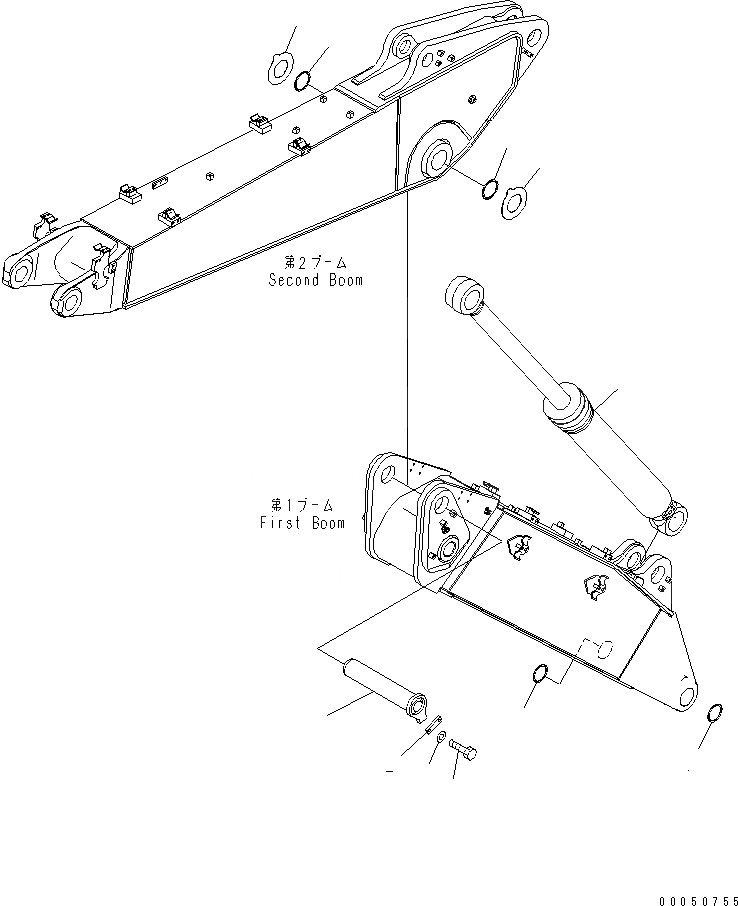 第2ブーム
Second Boom

第1ブーム
First Boom

00050755