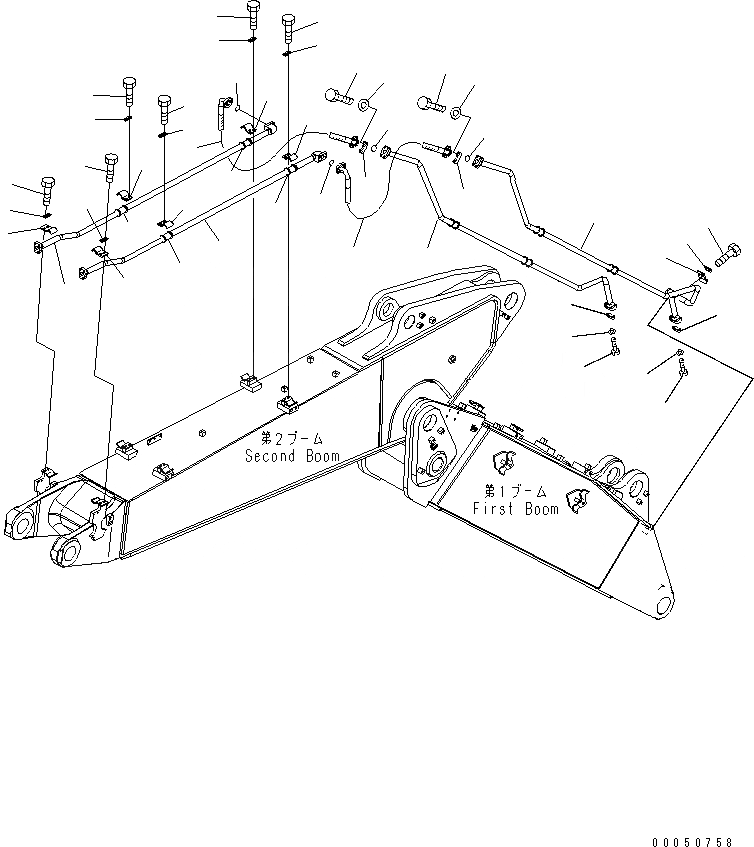 第2ブーム
Second Boom

第1ブーム
First Boom

00050758