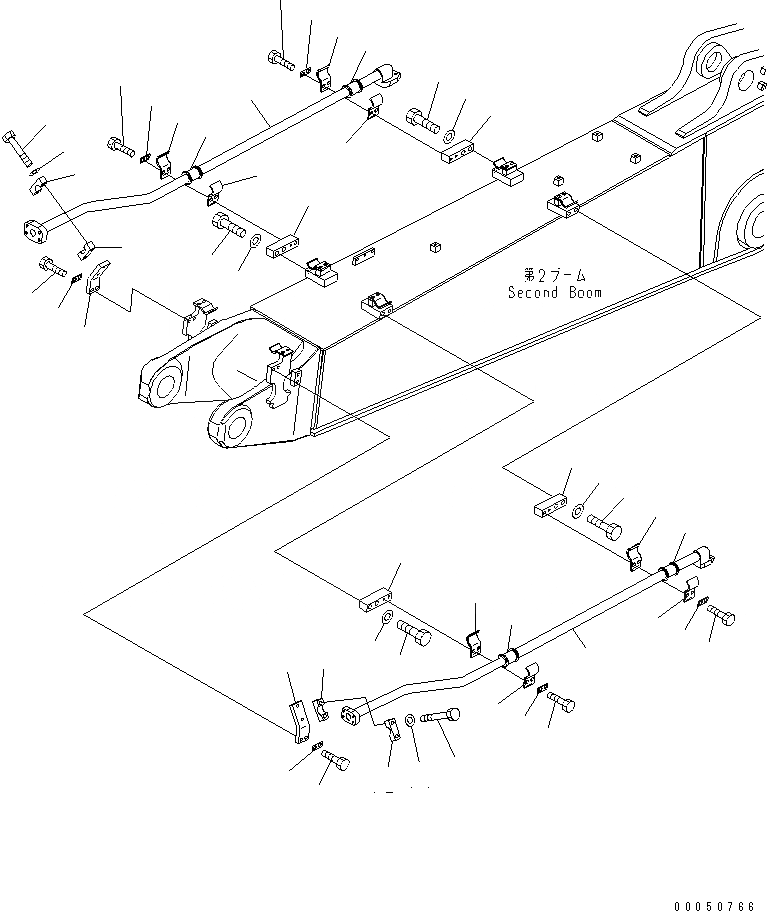 第2ブーム
Second Boom

00050766