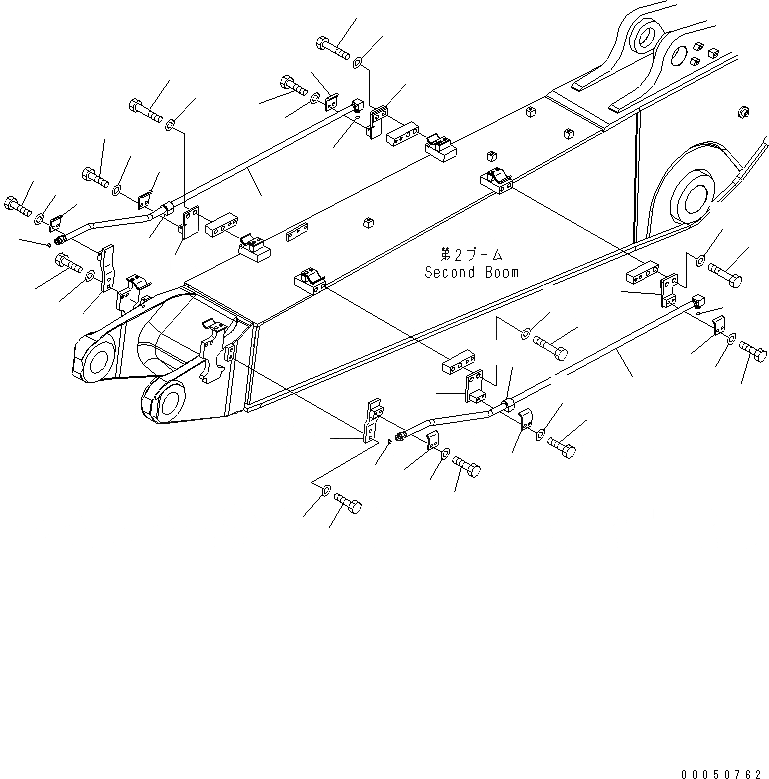 第2ブーム
Second Boom

00050762