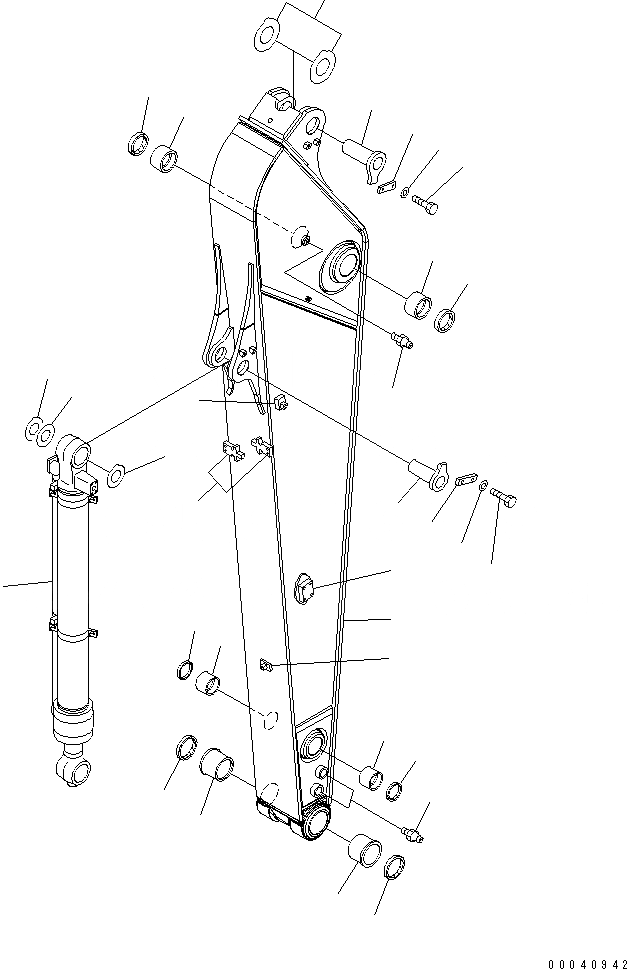 00040942