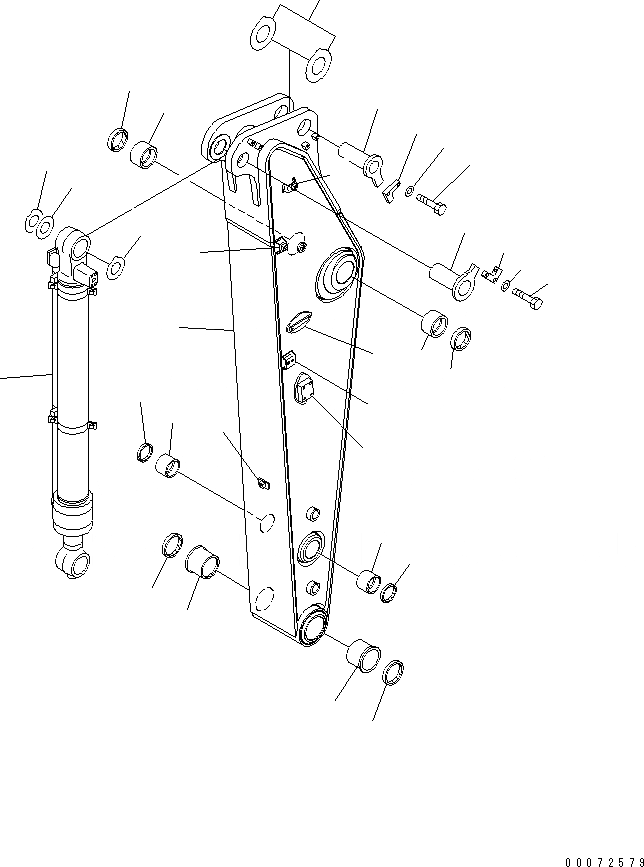 00072579