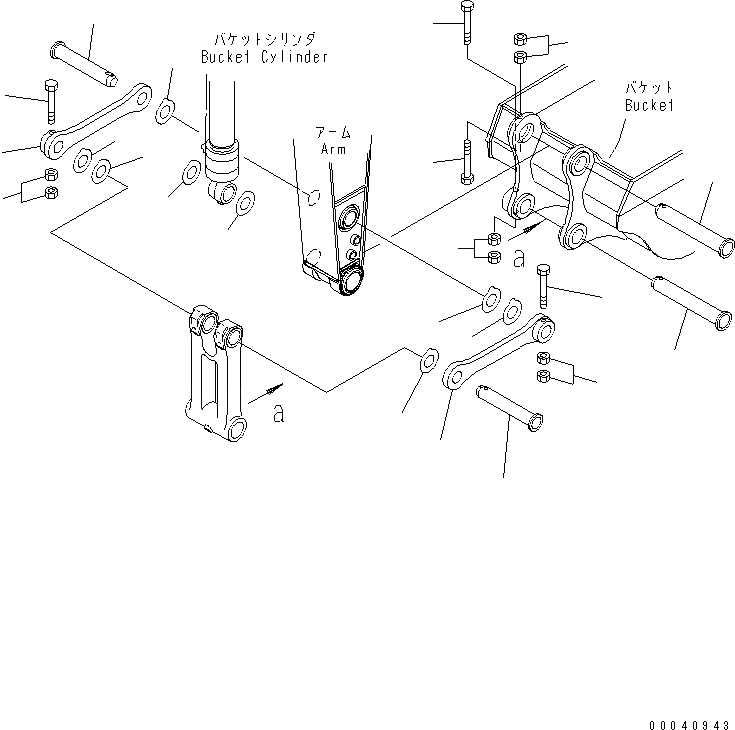 バケットシリンダ
Bucket Cylinder

アーム
Arm

バケット
Bucket

a

a

00040943