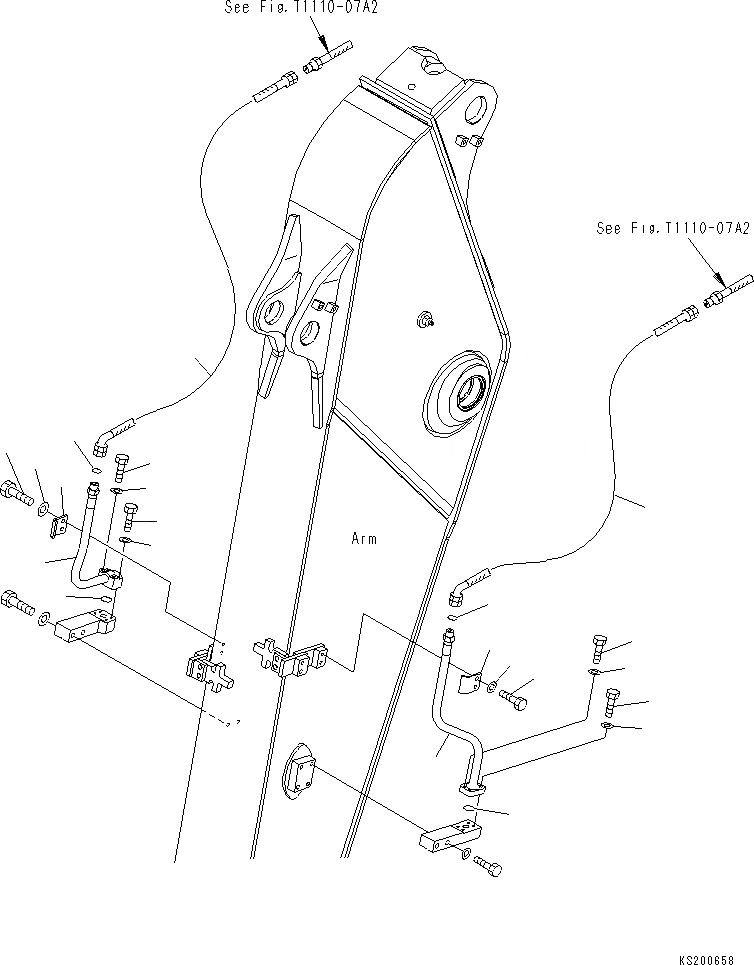 See Fig. T1110-07A2

See Fig. T1110-07A2

Arm

KS200658