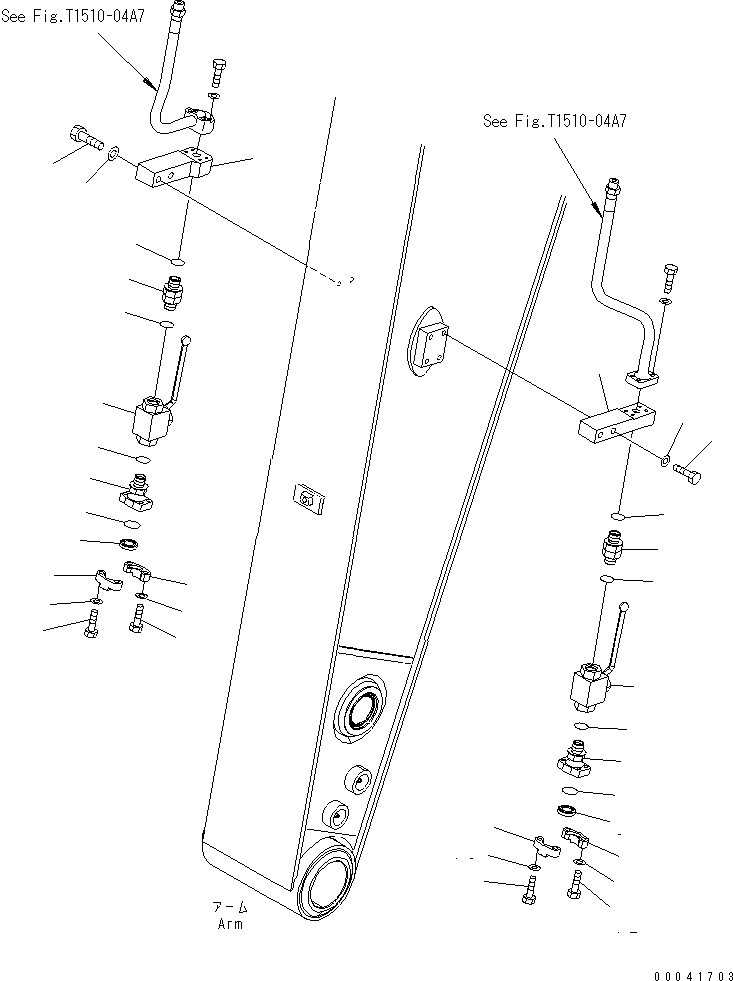 See Fig.T1510-04A7

See Fig.T1510-04A7

アーム
Arm

00041703