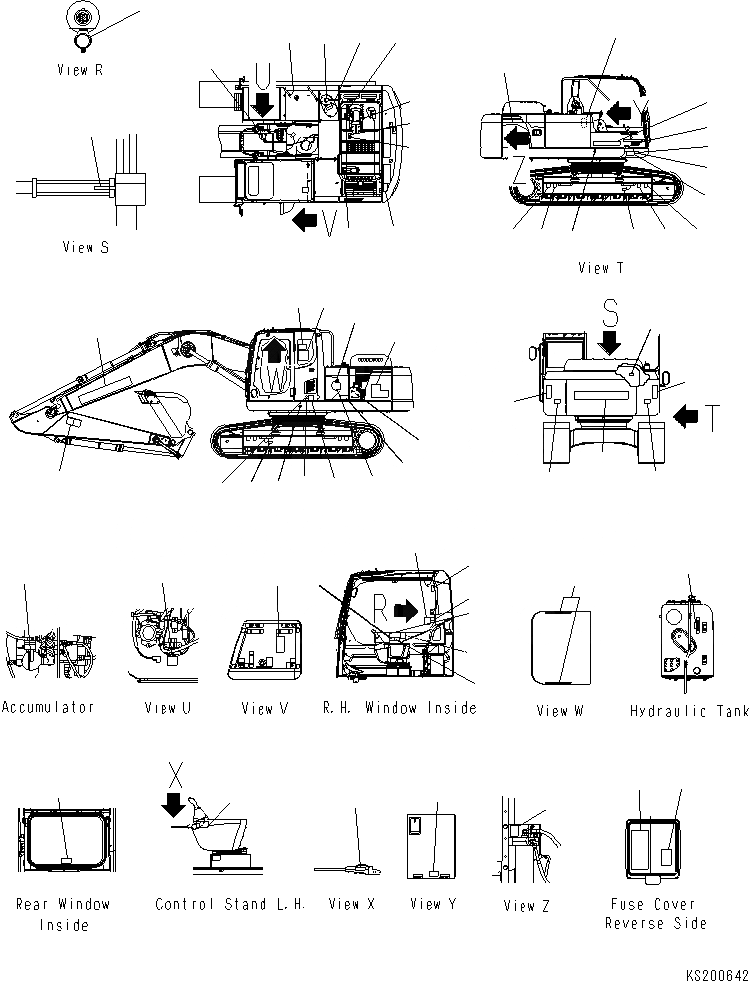 View R

U

V

View S

View T

W

S

T

R

Accumulator

View U

View V

R.H. Window Inside

View W

Hydraulic Tank

X

Rear Window Inside

Control Stand L.H.

View X

View Y

View Z

Fuse Cover Reverse Side

KS200642