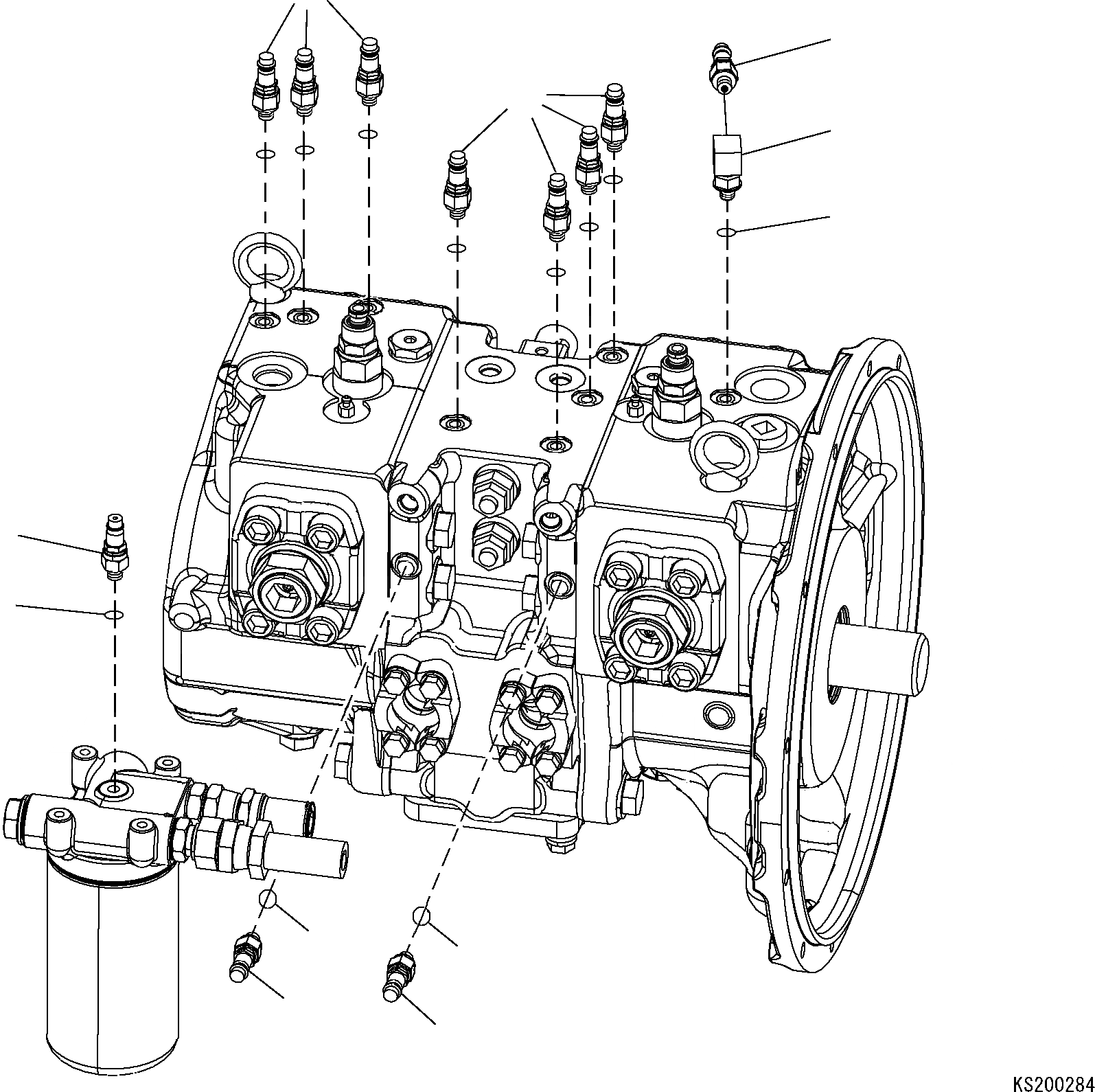 KS200284