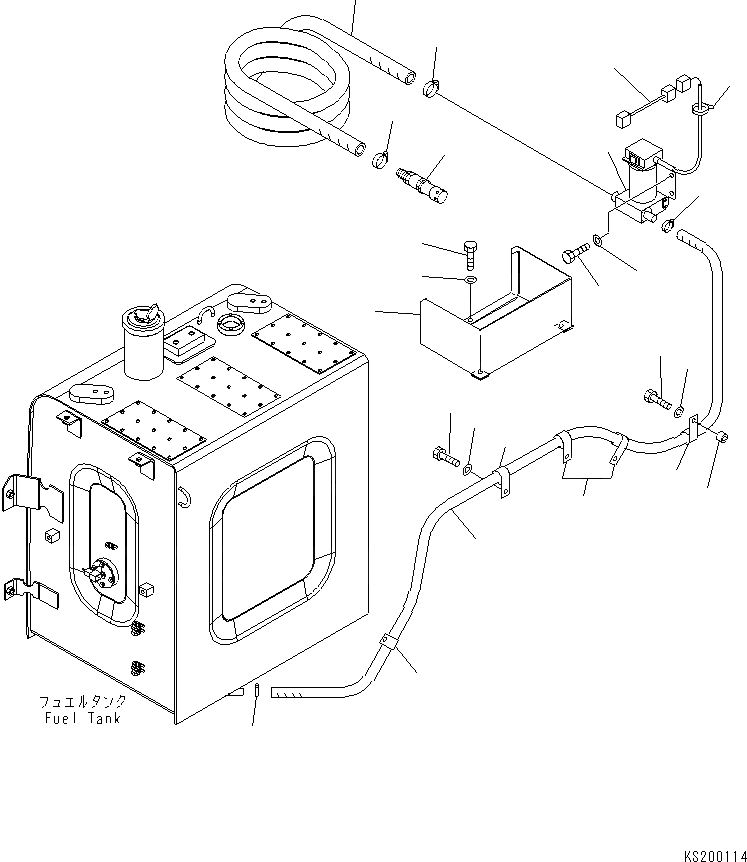 フュエルタンク
Fuel Tank

KS200114