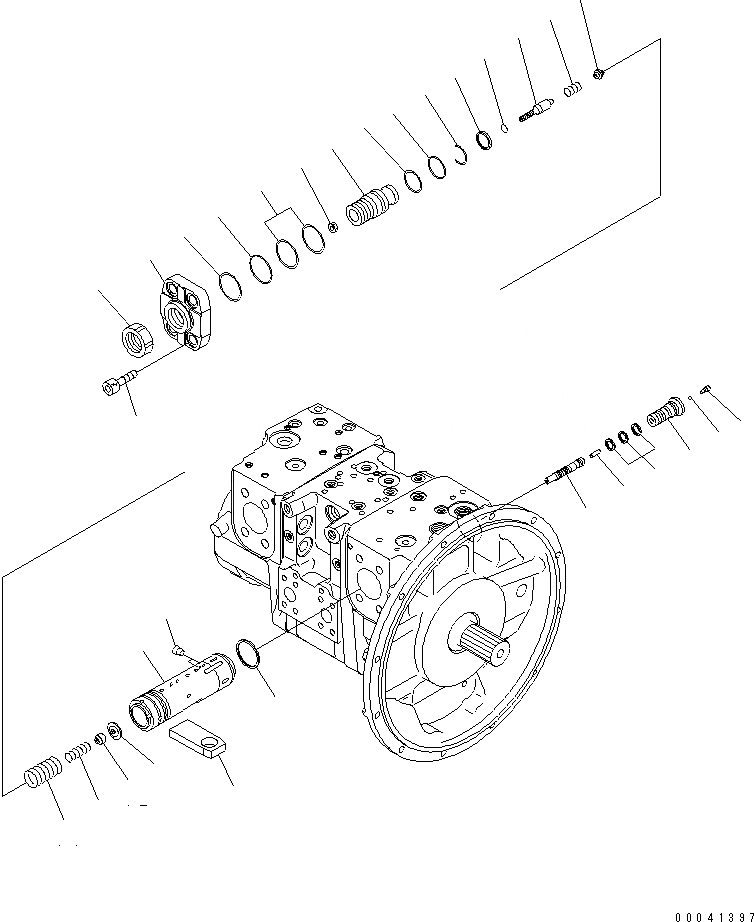 00041397