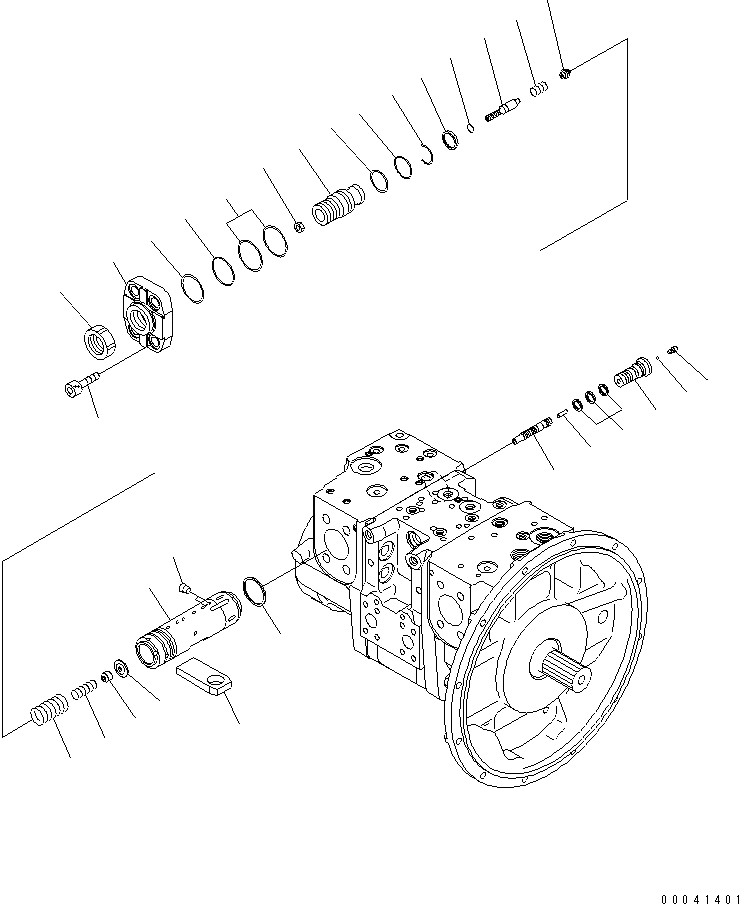 00041401