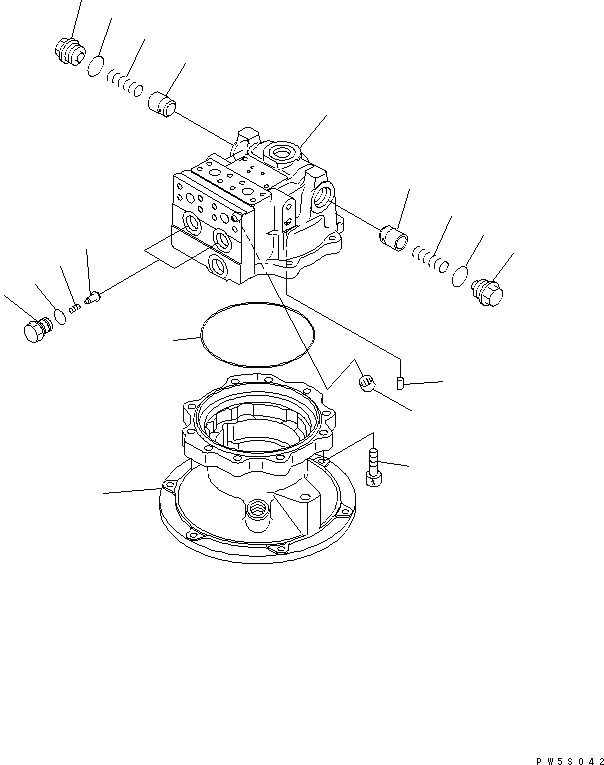 PW5S042