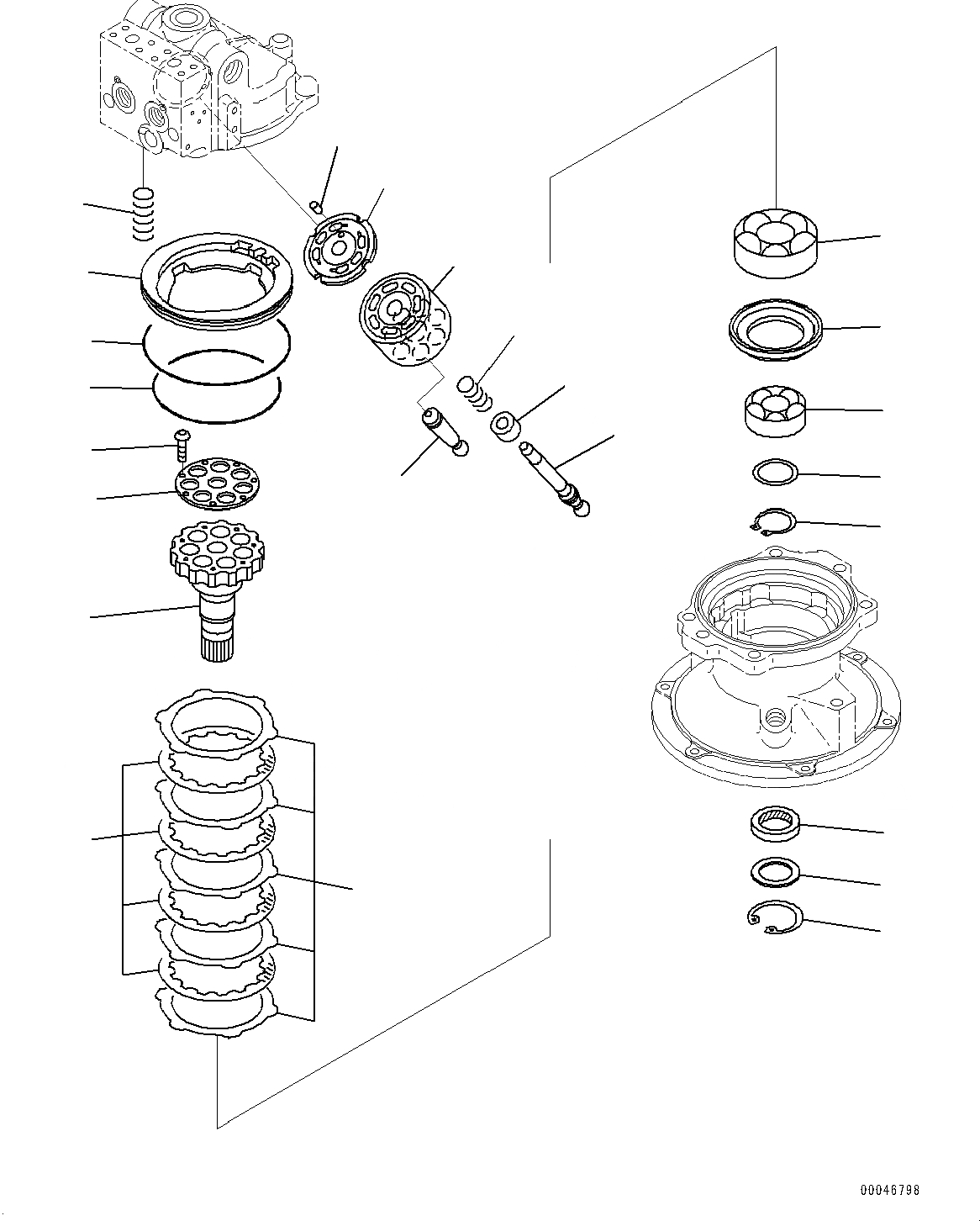 00046798