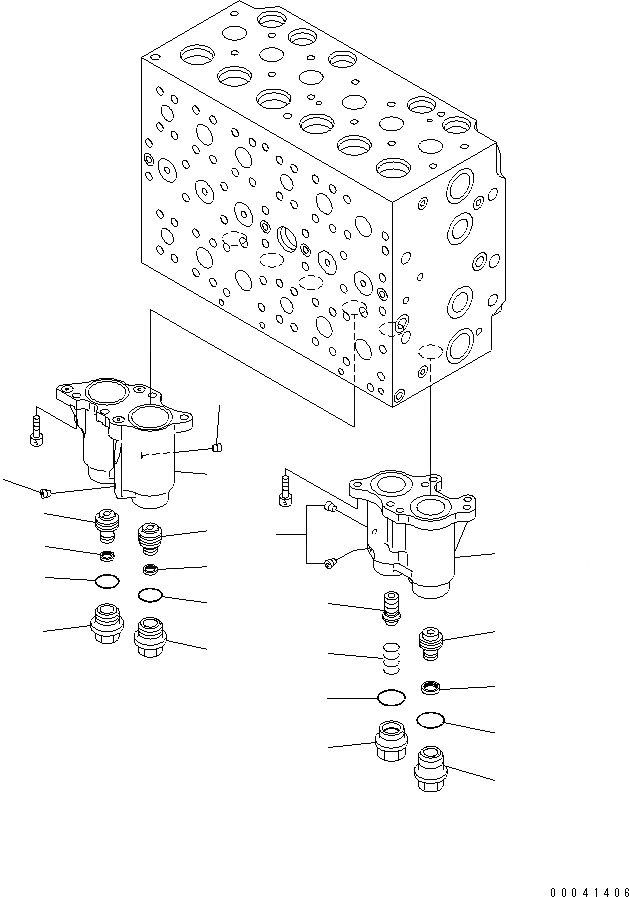 00041406