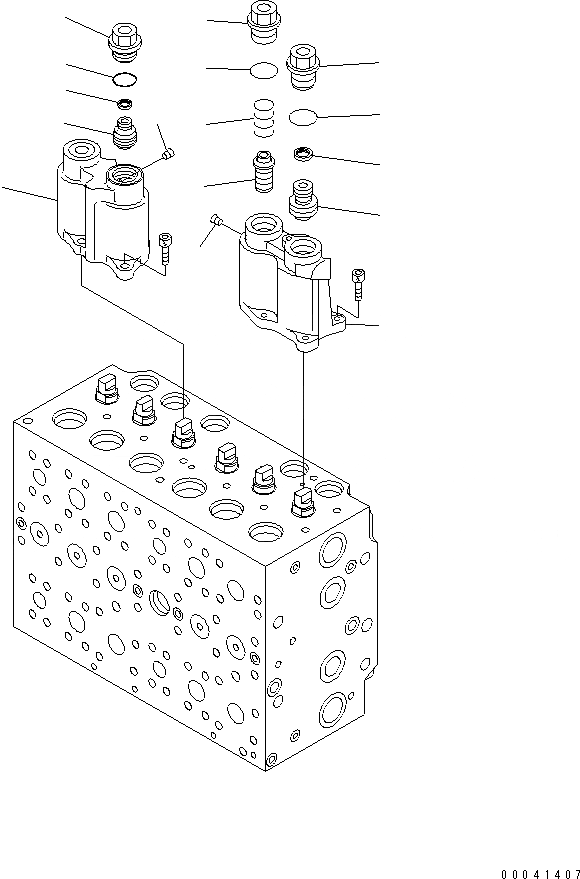 00041407