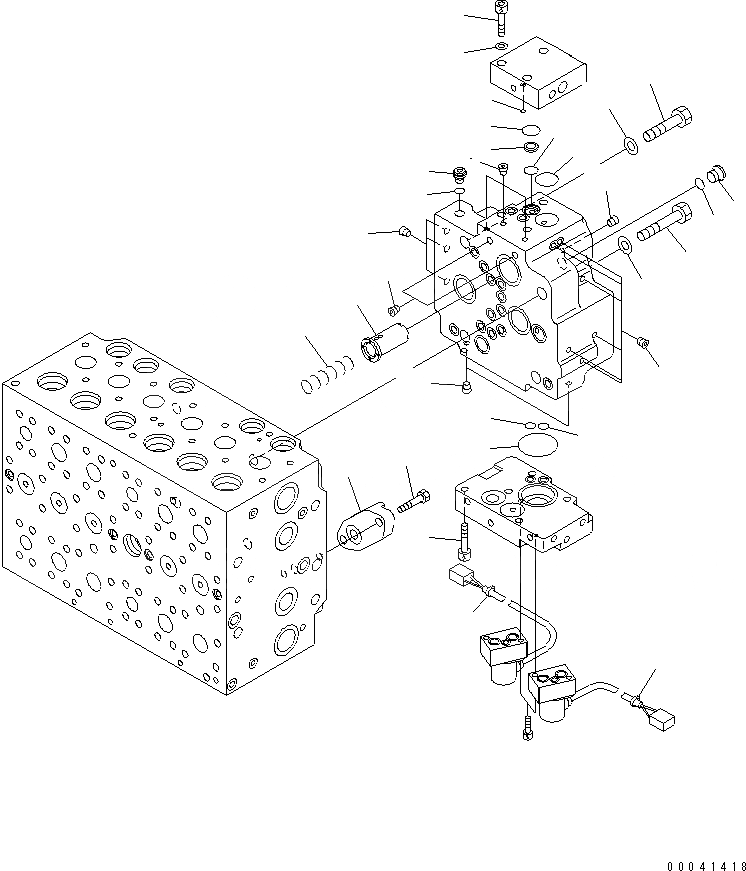 00041418