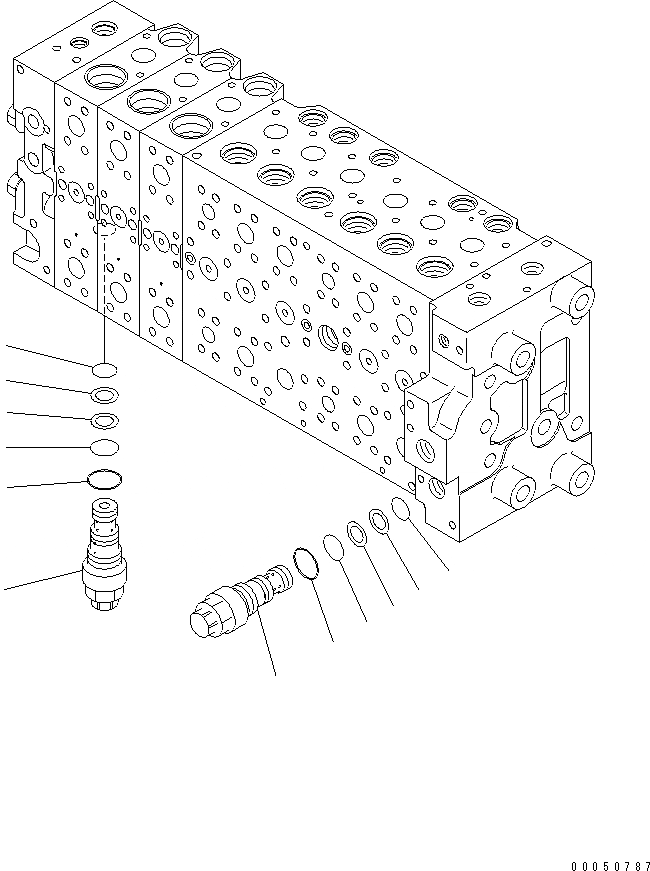 00050787