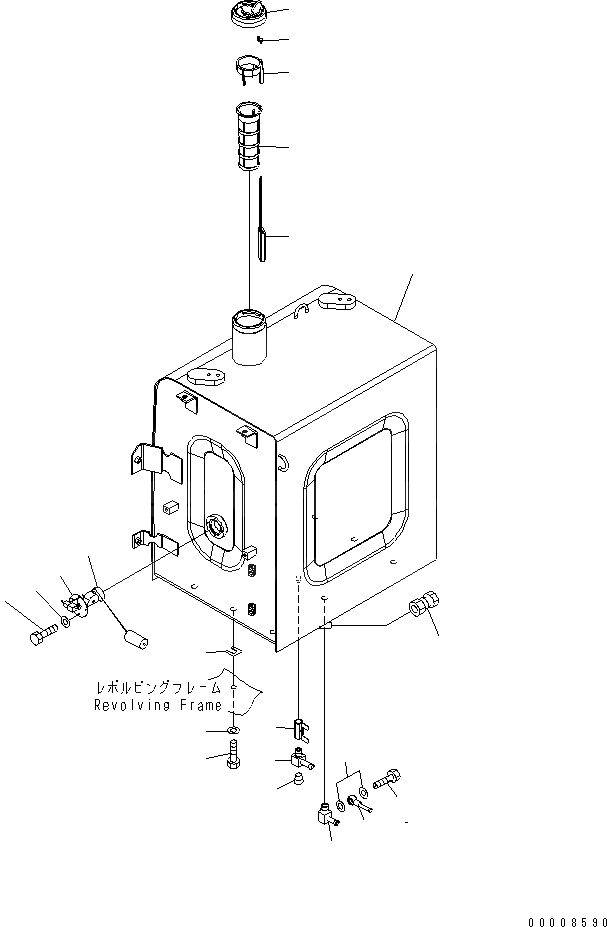 レボルビングフレーム
Revolving Frame

00008590