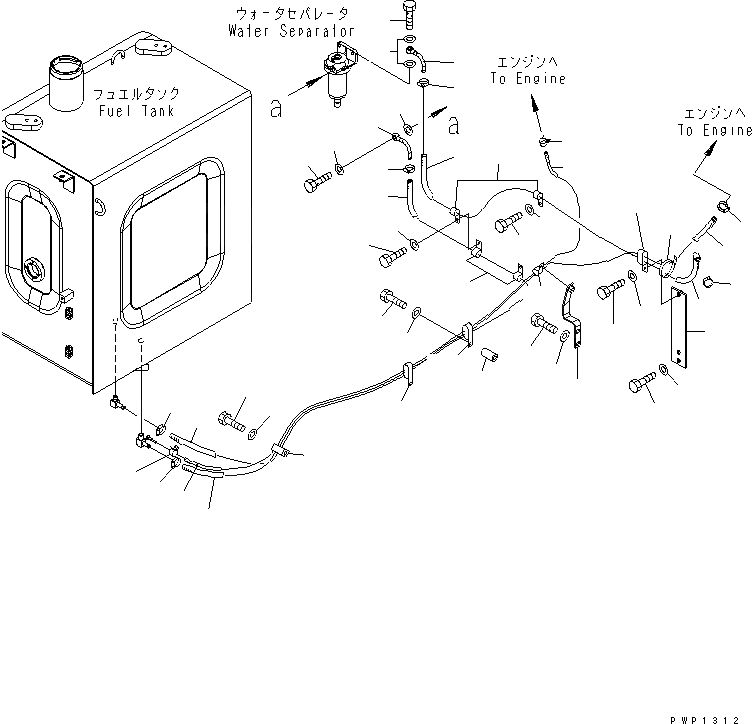 ウォータセパレータ
Water Separator

フュエルタンク
Fuel Tank

a

a

エンジンへ
To Engine

エンジンへ
To Engine

PWP1312