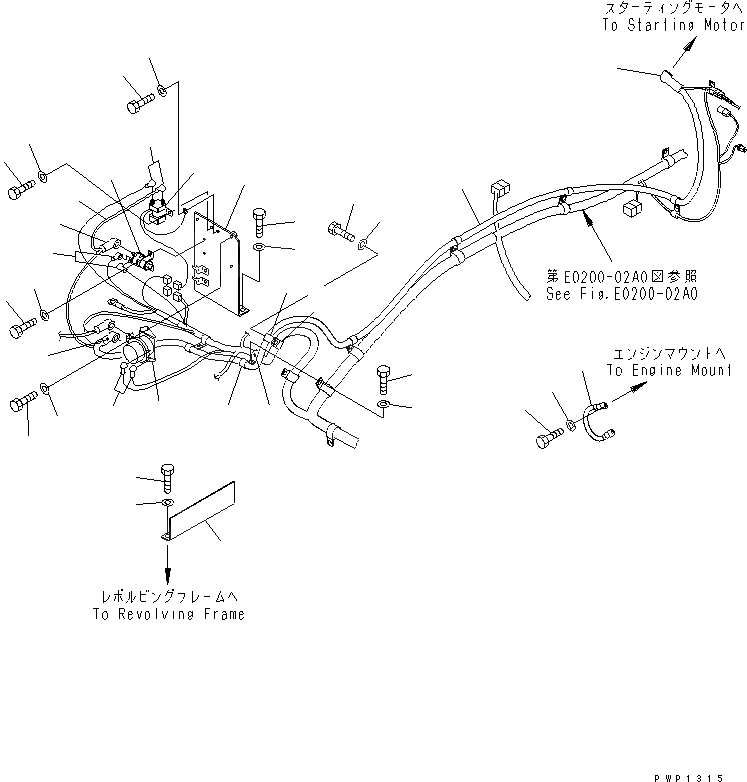 スターティングモータへ
To Starting Motor

第E0200-02A0図参照
See Fig.E0200-02A0

エンジンマウントへ
To Engine Mount

レボルビングフレームへ
To Revolving Frame

PWP1315