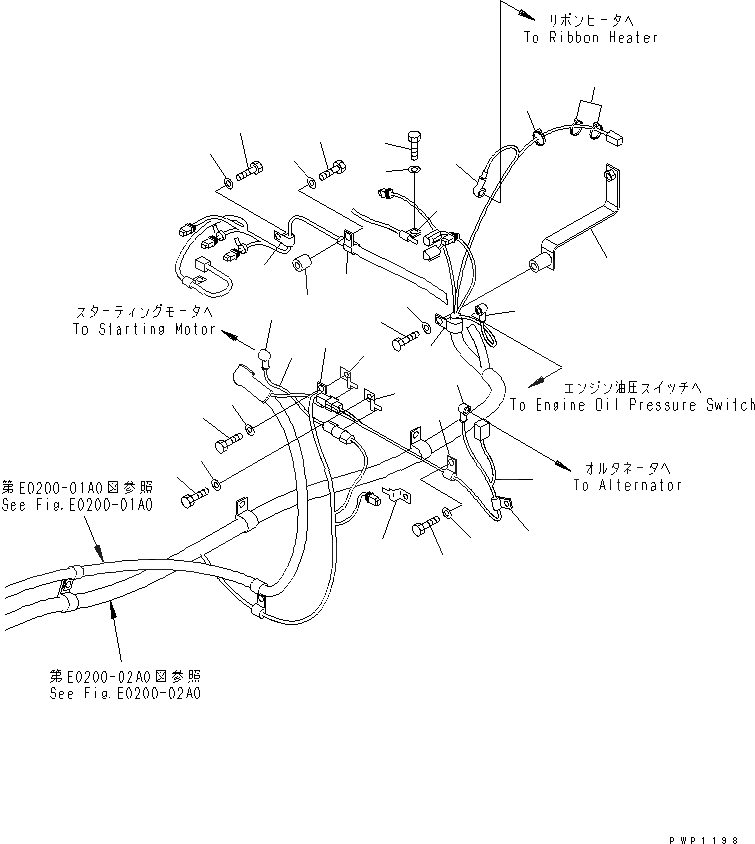 リボンヒータへ
To Ribbon Heater

スターティングモータへ
To Starting Motor

エンジン油圧スイッチへ
To Engine Oil Pressure Switch

オルタネータへ
To Alternator

第E0200-01A0図参照
See Fig.E0200-01A0

第E0200-02A0図参照
See Fig.E0200-02A0

PWP1198