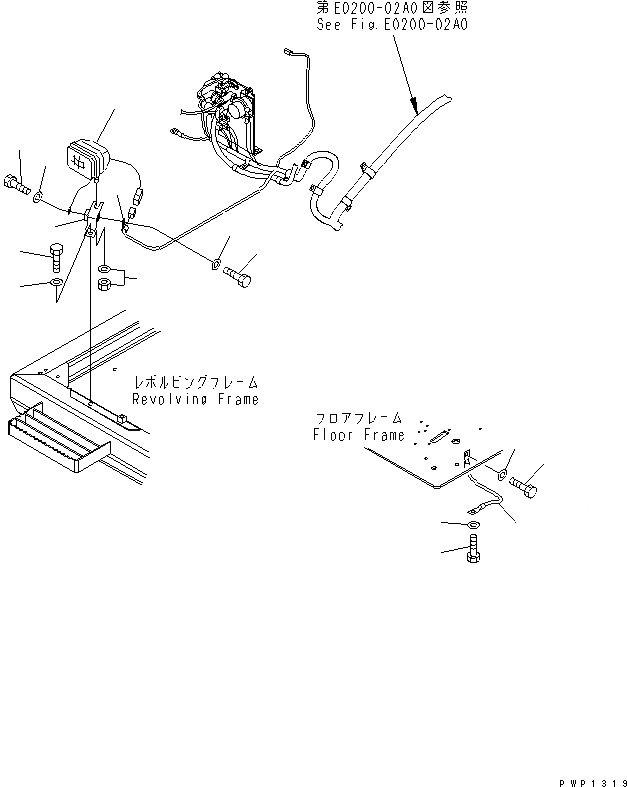 第E0200-02A0図参照
See Fig.E0200-02A0

レボルビングフレーム
Revolving Frame

フロアフレーム
Floor Frame

PWP1319