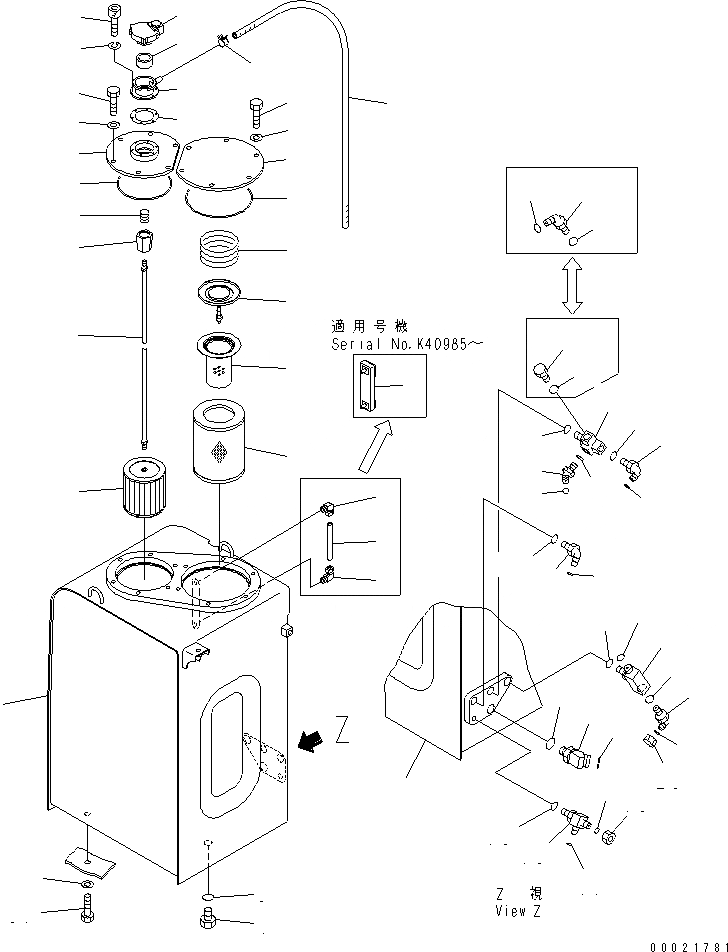 適用号機
Serial No.K40985～

Z

Z 視
View Z

00021781