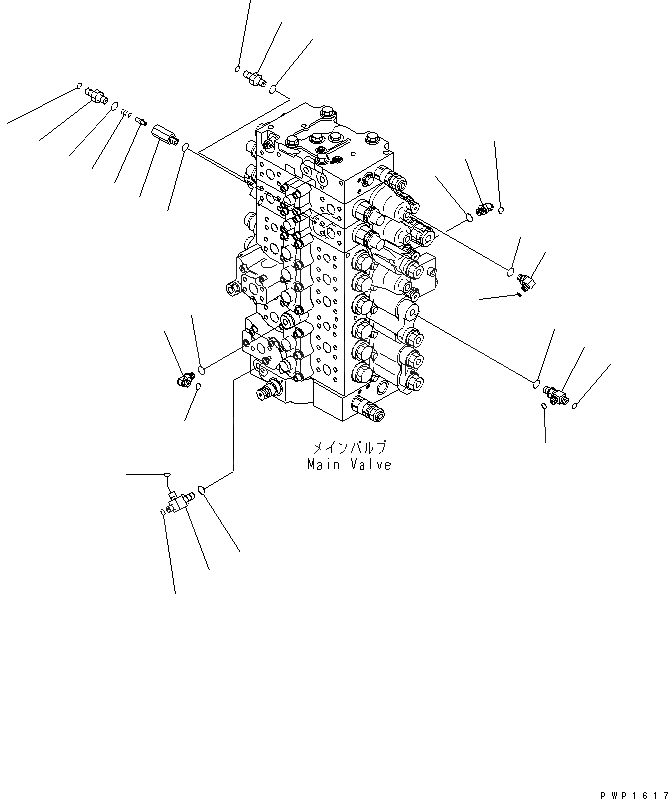 メインバルブ
Main Valve

PWP1617