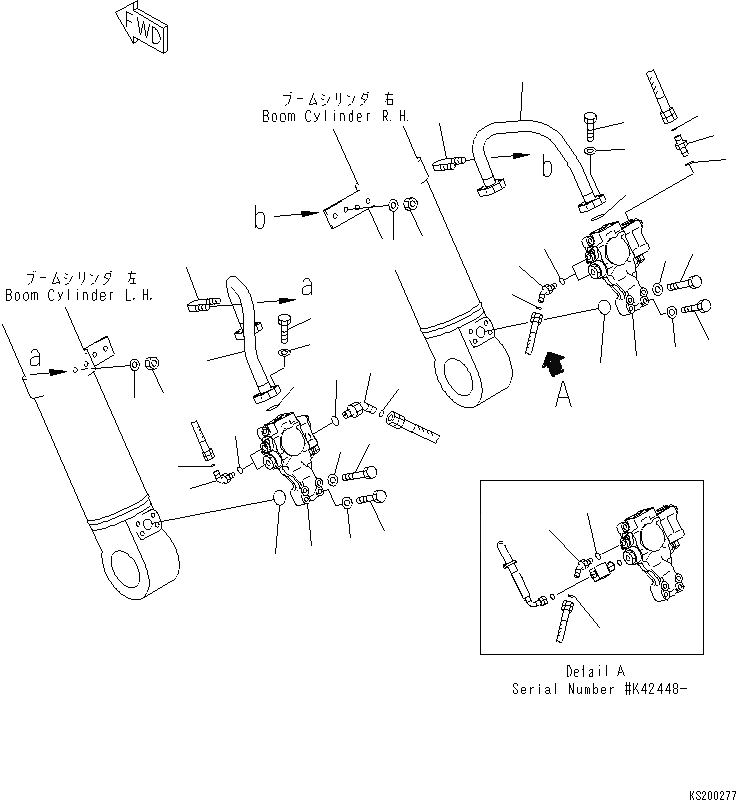 FWD

ブームシリンダ 右
Boom Cylinder R.H.

b

b

ブームシリンダ 左
Boom Cylinder L.H.

a

a

A

Detail A
Serial Number #K42448-

KS200277