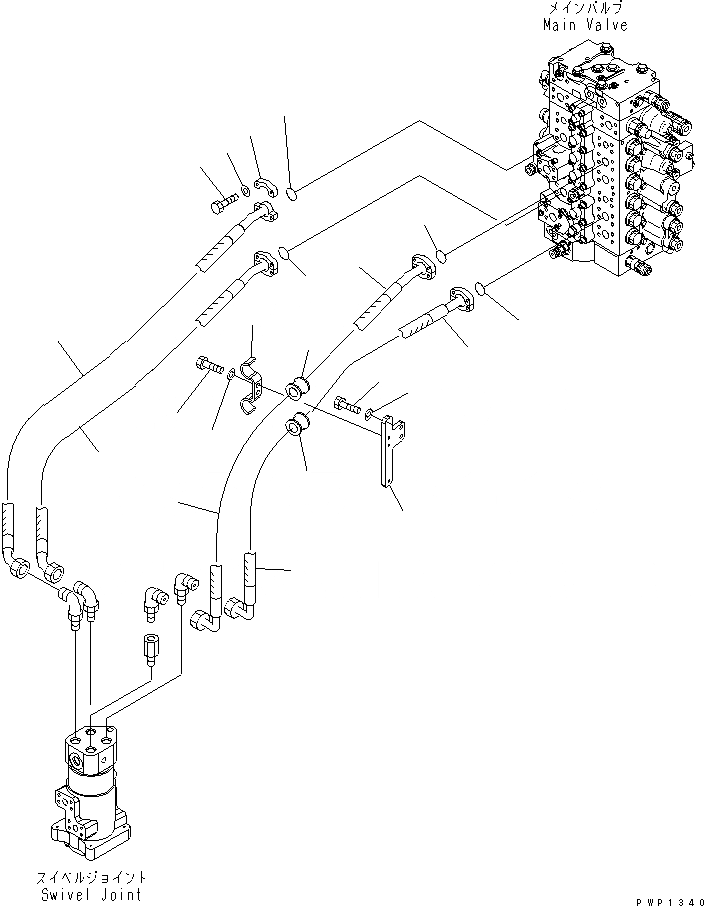 メインバルブ
Main Valve

スイベルジョイント
Swivel Joint

PWP1340