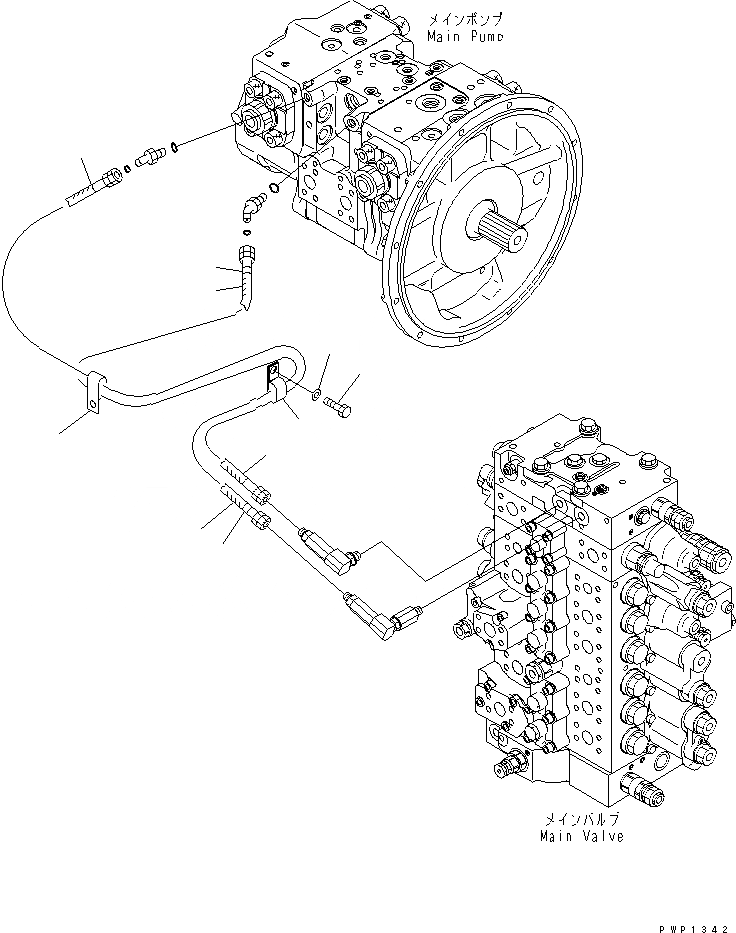 メインポンプ
Main Pump

メインバルブ
Main Valve

PWP1342