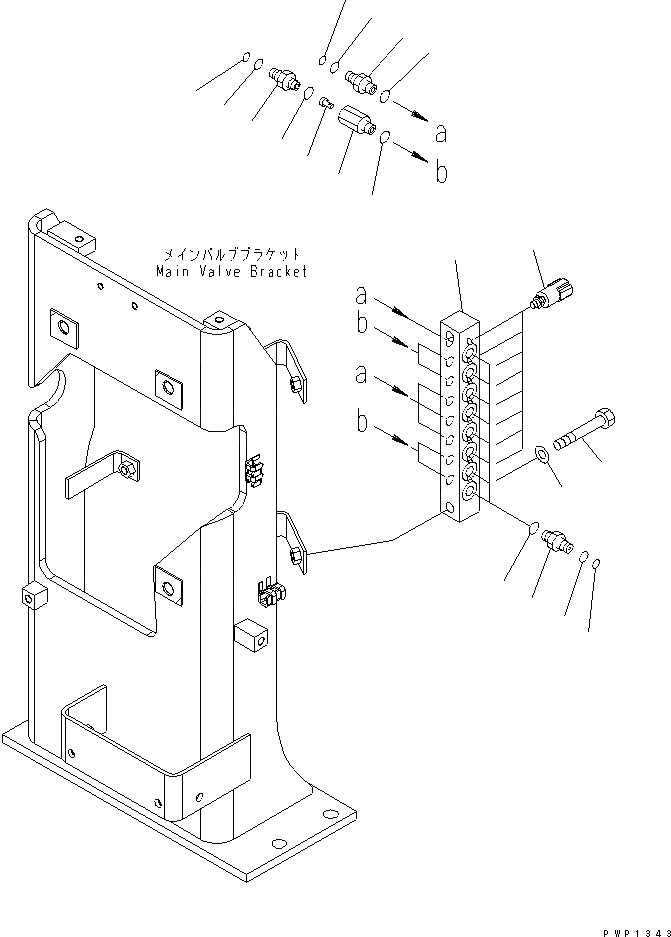 a
b

メインバルブブラケット
Main Valve Bracket

a
b
a
b

PWP1343