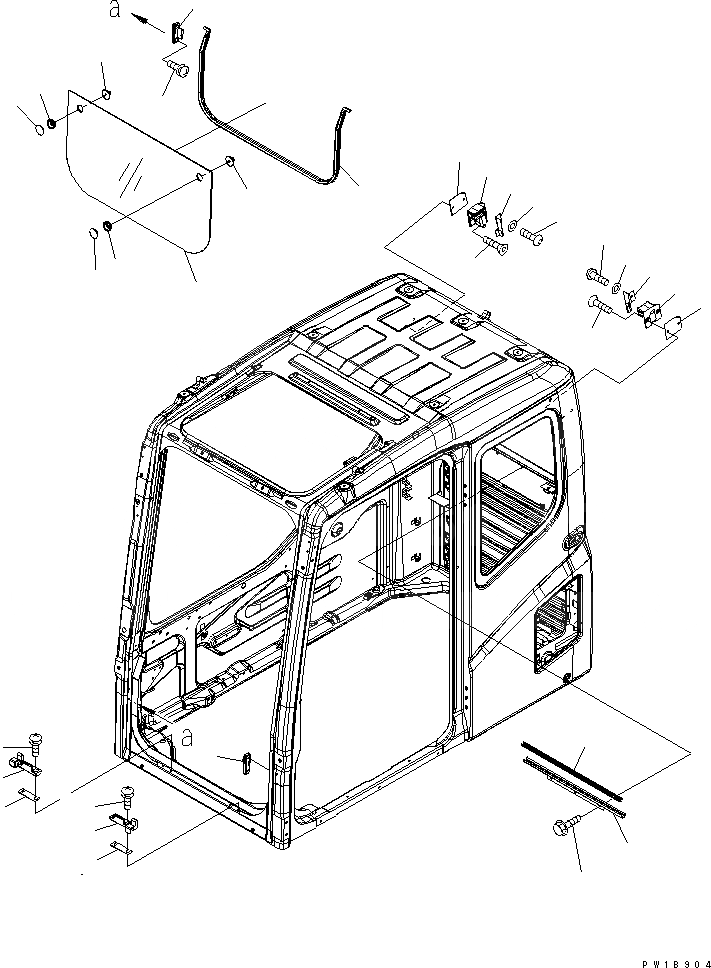 a

a

PW18904