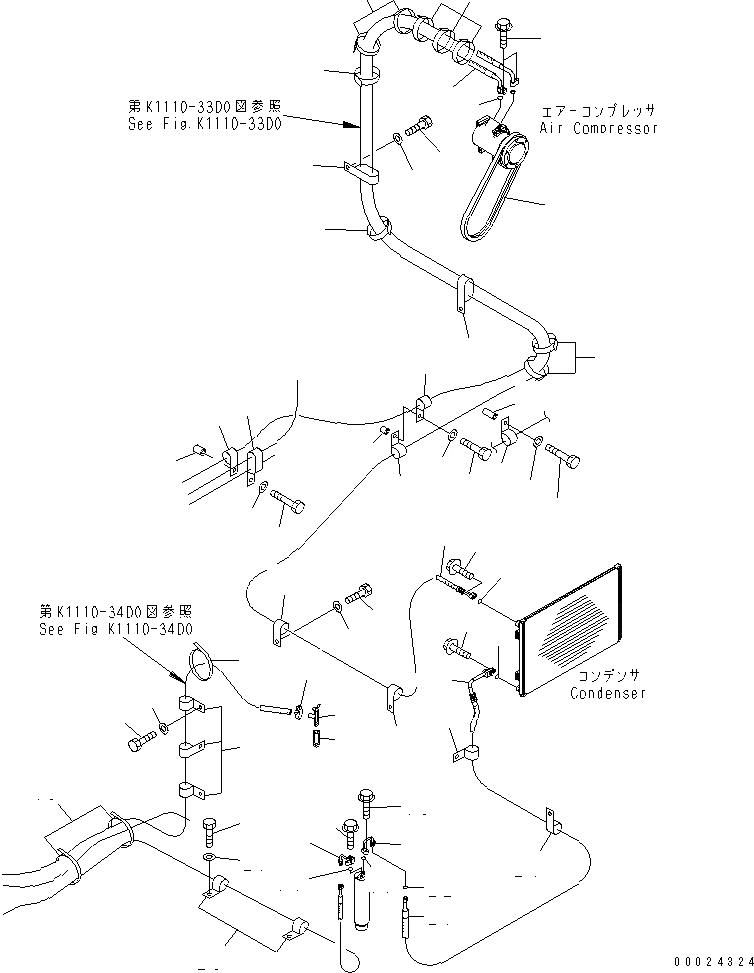 第K1110-33D0図参照
See Fig.K1110-33D0

エアーコンプレッサ
Air Compressor

第K1110-34D0図参照
See Fig K1110-34D0

コンデンサ
Condenser

00024324