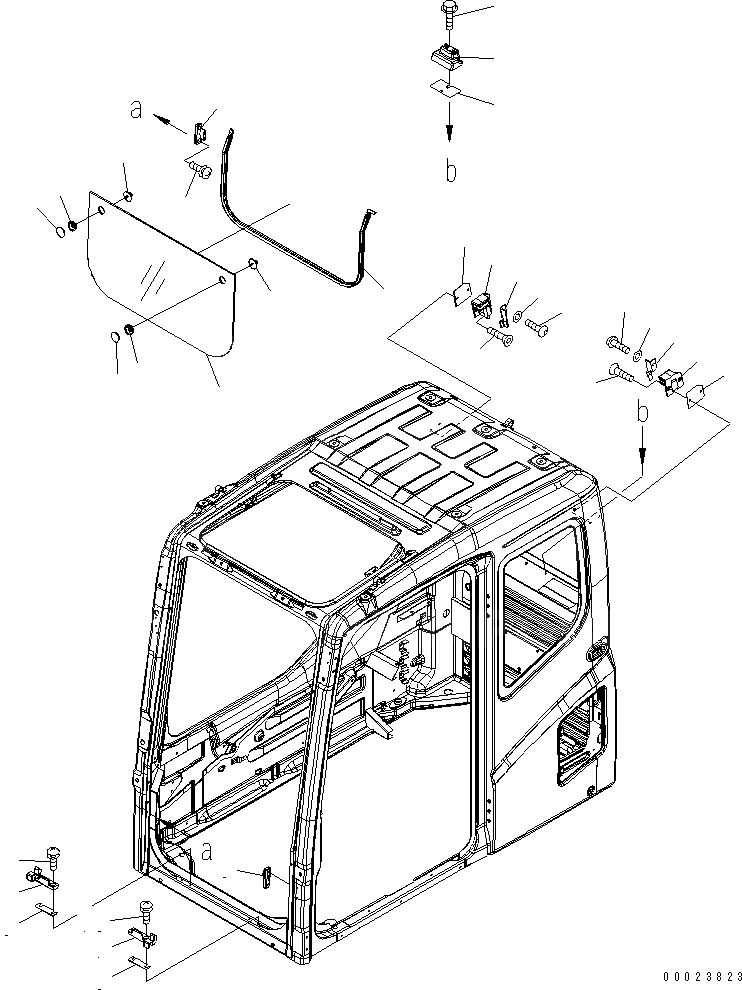 a
b
b
a
00023823