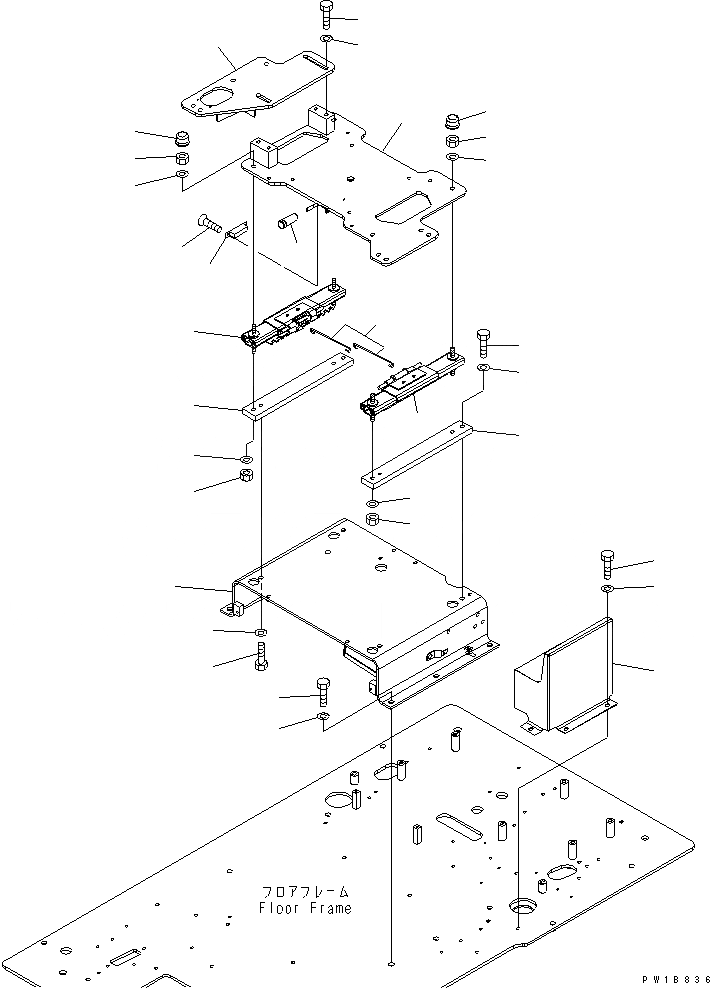 フロアフレーム
Floor Frame

PW18836