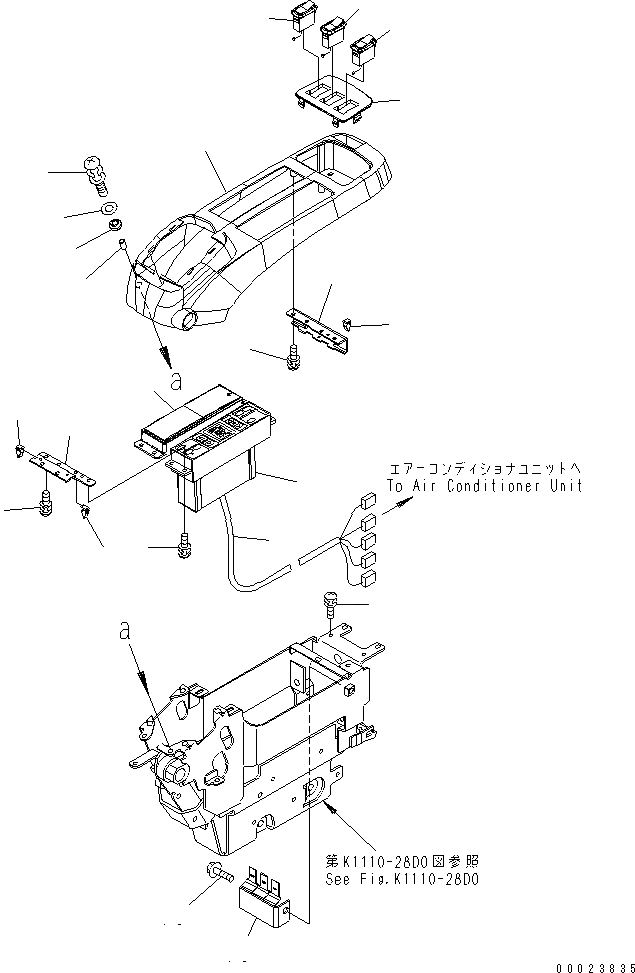 a

エアーコンディショナユニットへ
To Air Conditioner Unit

a

第K1110-28D0図参照
See Fig.K1110-28D0

00023835