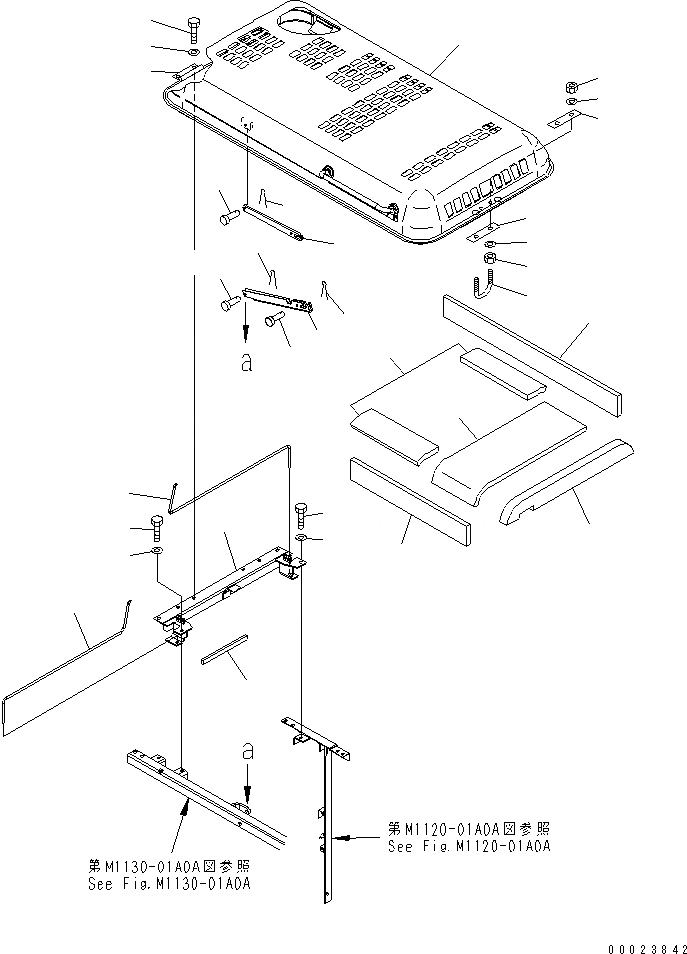 a

a

第M1120-01A0A図参照
See Fig.M1120-01A0A

第M1130-01A0A図参照
See Fig.M1130-01A0A

00023842