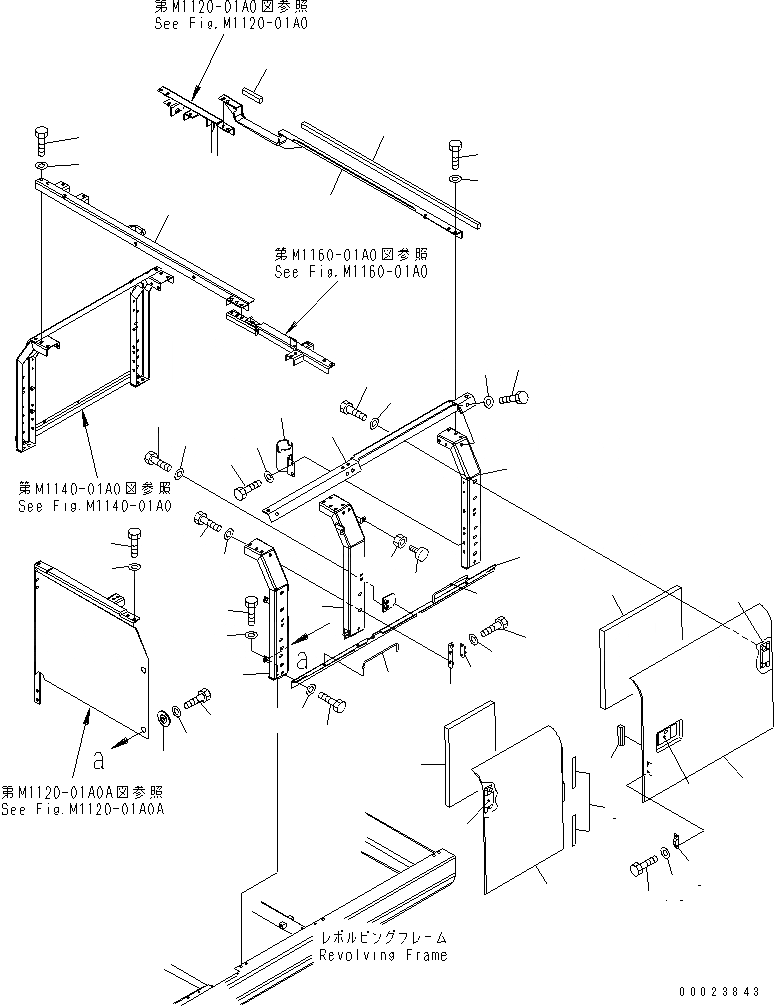 第M1120-01A0図参照
See Fig.M1120-01A0

第M1160-01A0図参照
See Fig.M1160-01A0

第M1140-01A0図参照
See Fig.M1140-01A0

a

a

第M1120-01A0A図参照
See Fig.M1120-01A0A

レボルビングフレーム
Revolving Frame

00023843