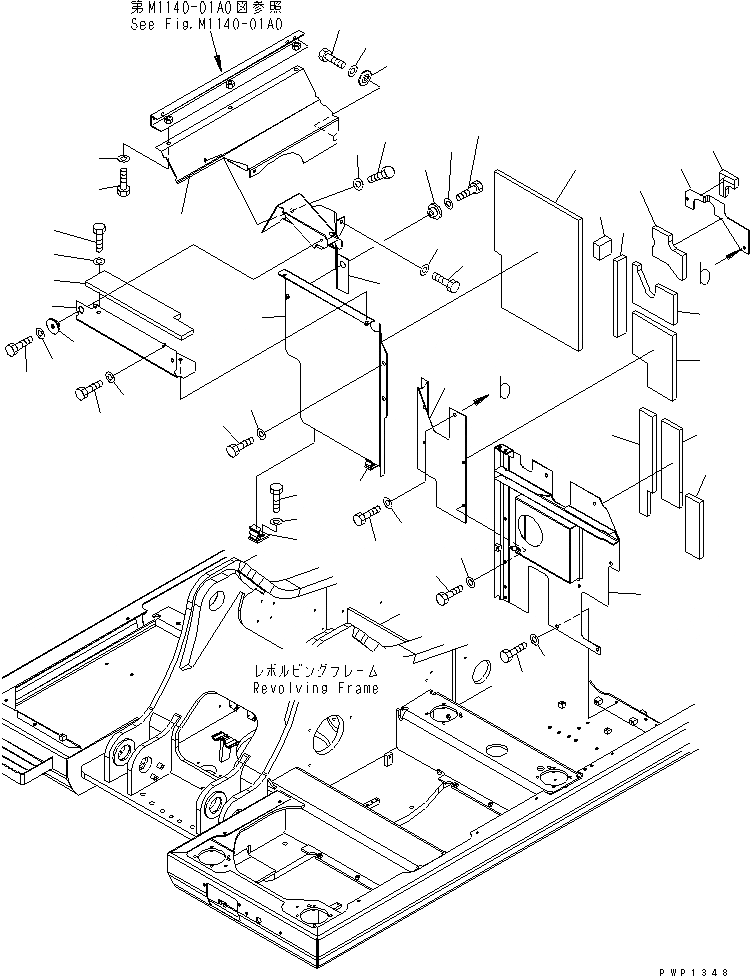 第M1140-01A0図参照
See Fig.M1140-01A0

b

b

レボルビングフレーム
Revolving Frame

PWP1348