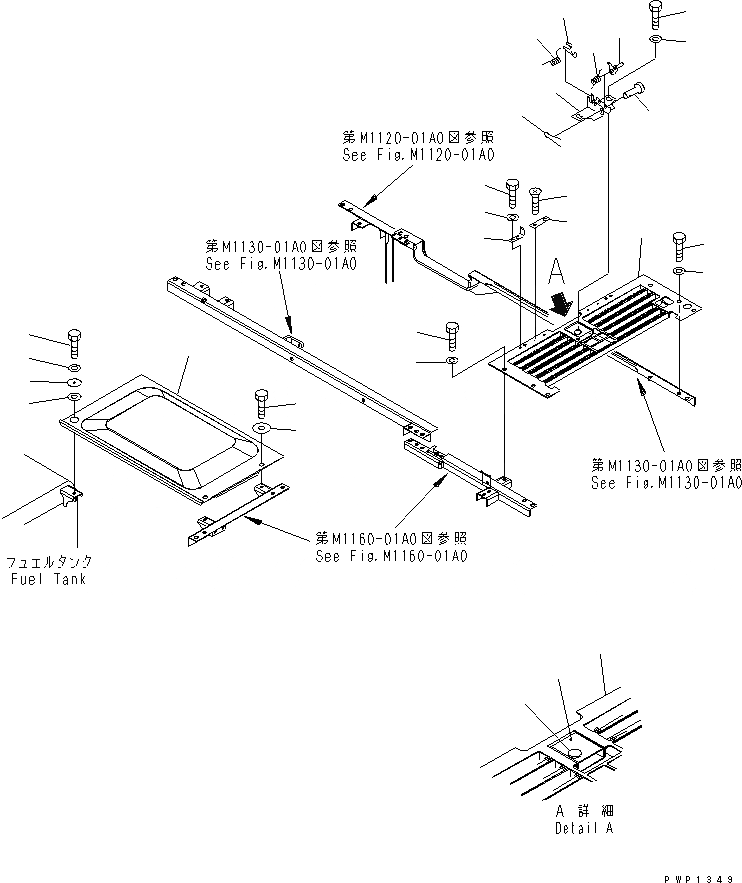 第M1120-01A0図参照
See Fig.M1120-01A0

第M1130-01A0図参照
See Fig.M1130-01A0

A

第M1130-01A0図参照
See Fig.M1130-01A0

第M1160-01A0図参照
See Fig.M1160-01A0

フュエルタンク
Fuel Tank

A 詳細
Detail A

PWP1349