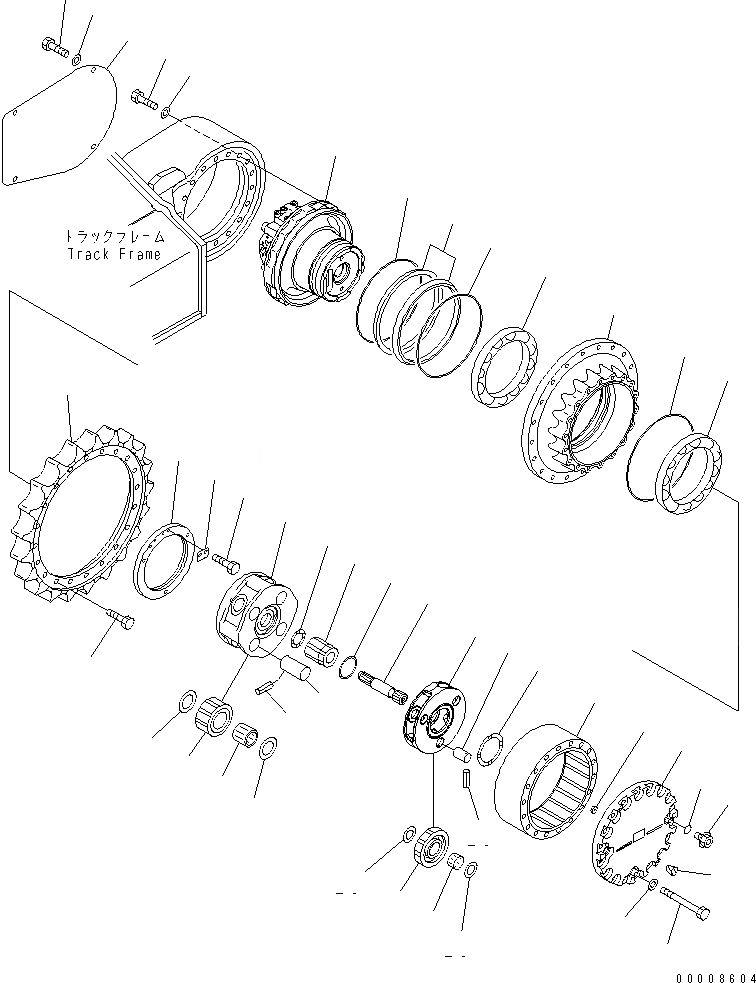 トラックフレーム
Track Frame

00008604