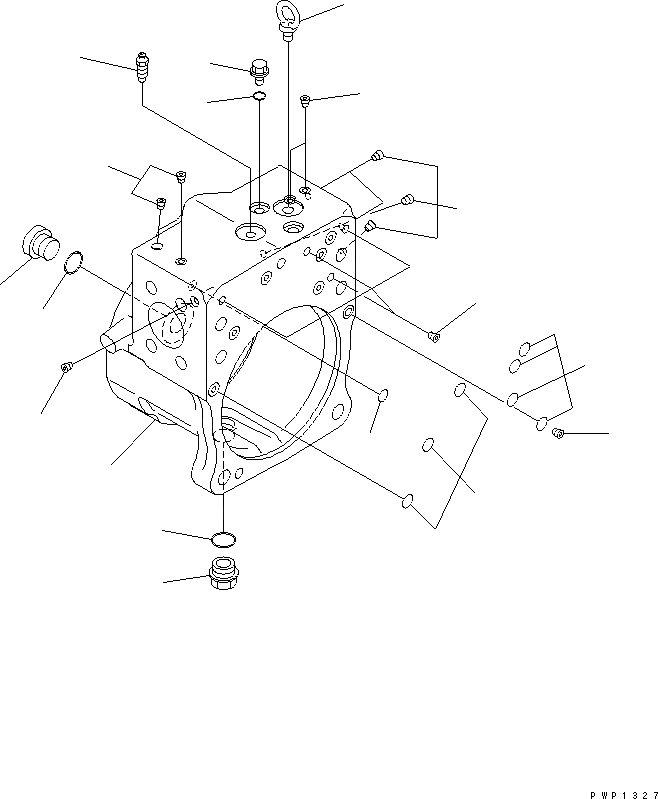 PWP1327